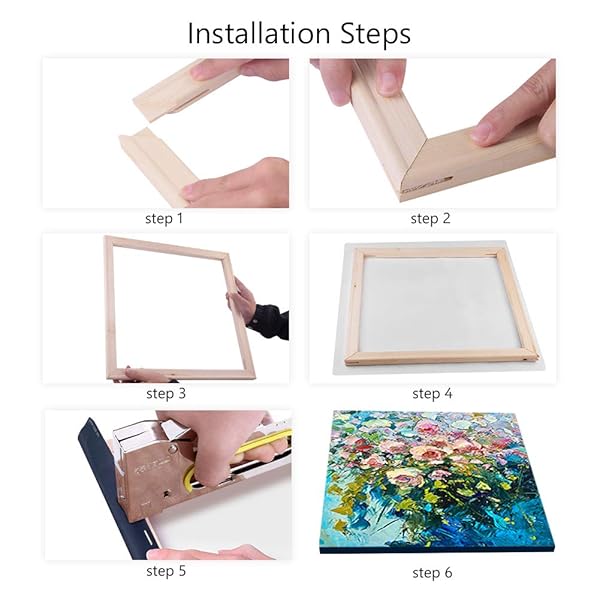 Installation Steps

step 1

step 2

step 3

step 4

step 5

step 6