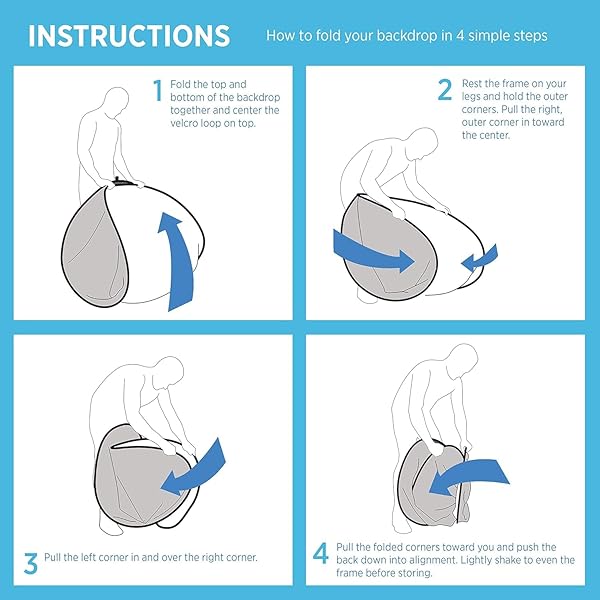 INSTRUCTIONS

How to fold your backdrop in 4 simple steps

1 Fold the top and bottom of the backdrop together and center the velcro loop on top.

2 Rest the frame on your legs and hold the outer corners. Pull the right, outer corner in toward the center.

3 Pull the left corner in and over the right corner.

4 Pull the folded corners toward you and push the back down into alignment. Lightly shake to even the frame before storing.