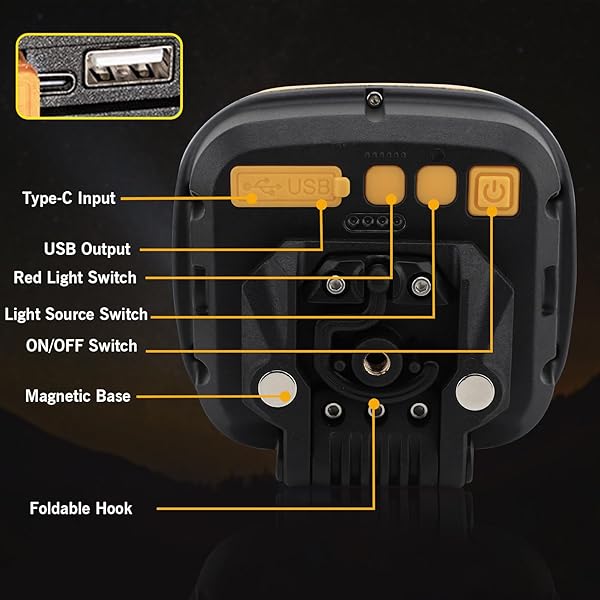 USB

Type-C Input

USB Output

Red Light Switch

Light Source Switch

ON/OFF Switch

Magnetic Base

Foldable Hook